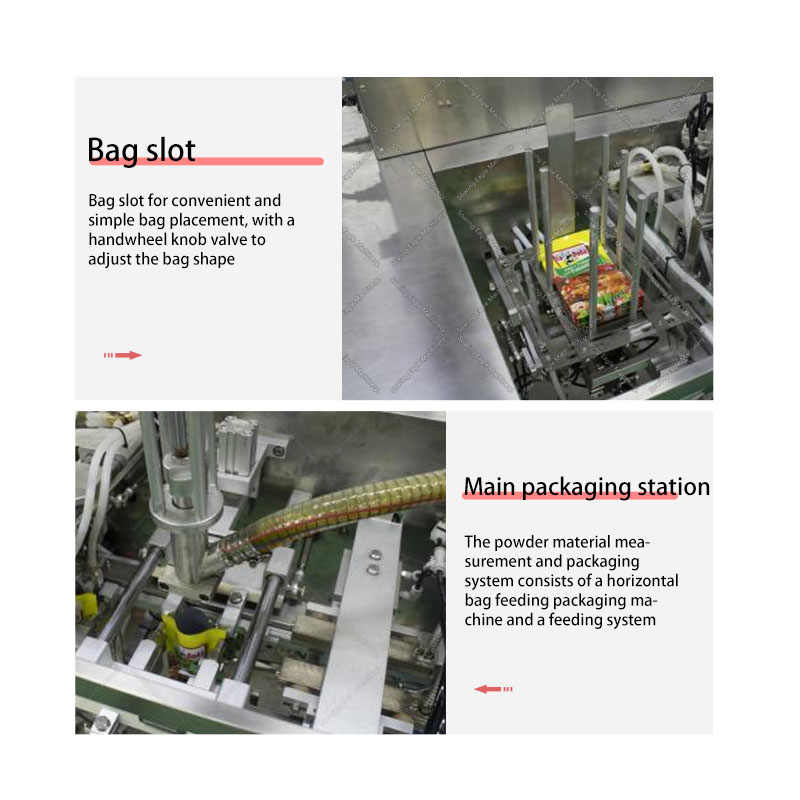 Bag slot

Bag slot for convenient and simple bag placement, with a handwheel knob valve to adjust the bag shape

Main packaging station

The powder material measurement and packaging system consists of a horizontal bag feeding packaging machine and a feeding system