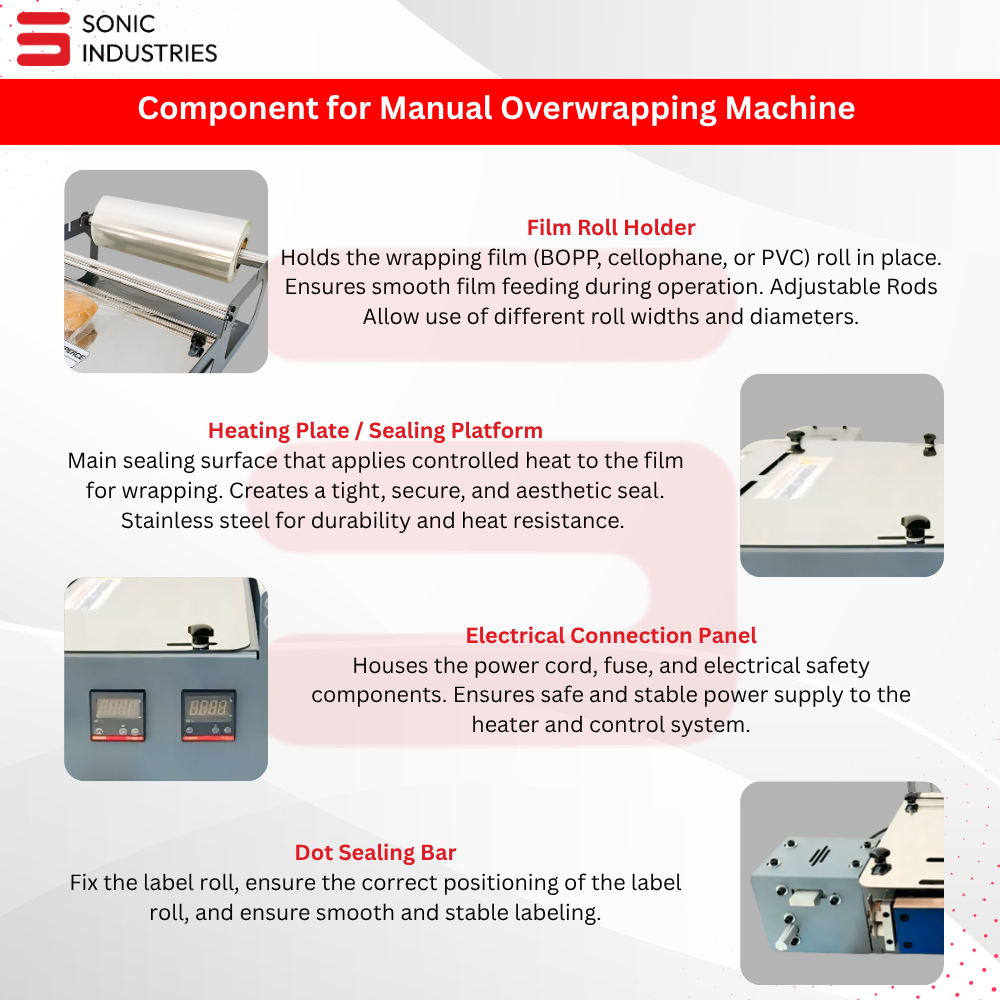 SONIC INDUSTRIES

Component for Manual Overwrapping Machine

Film Roll Holder
Holds the wrapping film (BOPP, cellophane, or PVC) roll in place. Ensures smooth film feeding during operation. Adjustable Rods Allow use of different roll widths and diameters.

Heating Plate / Sealing Platform
Main sealing surface that applies controlled heat to the film for wrapping. Creates a tight, secure, and aesthetic seal. Stainless steel for durability and heat resistance.

Electrical Connection Panel
Houses the power cord, fuse, and electrical safety components. Ensures safe and stable power supply to the heater and control system.

Dot Sealing Bar
Fix the label roll, ensure the correct positioning of the label roll, and ensure smooth and stable labeling.