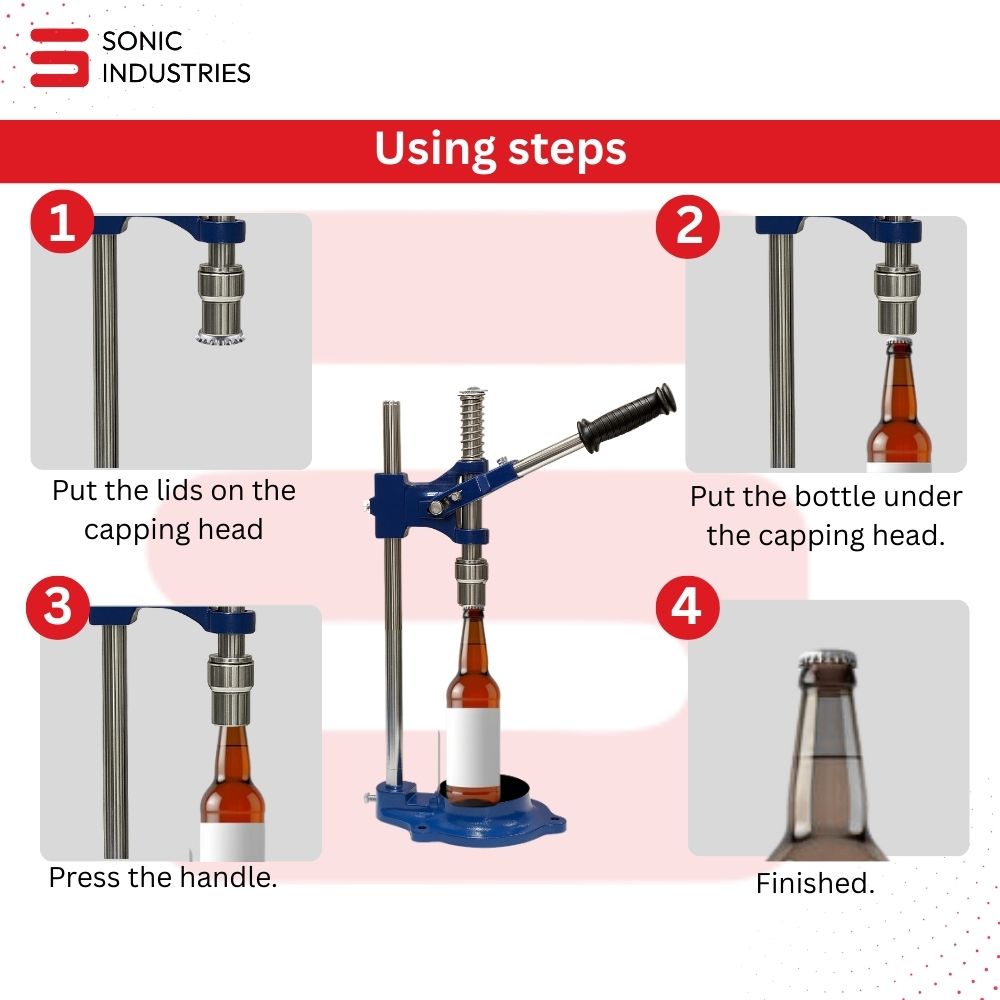 SONIC INDUSTRIES

Using steps

1

Put the lids on the capping head

2

Put the bottle under the capping head.

3

Press the handle.

4

Finished.