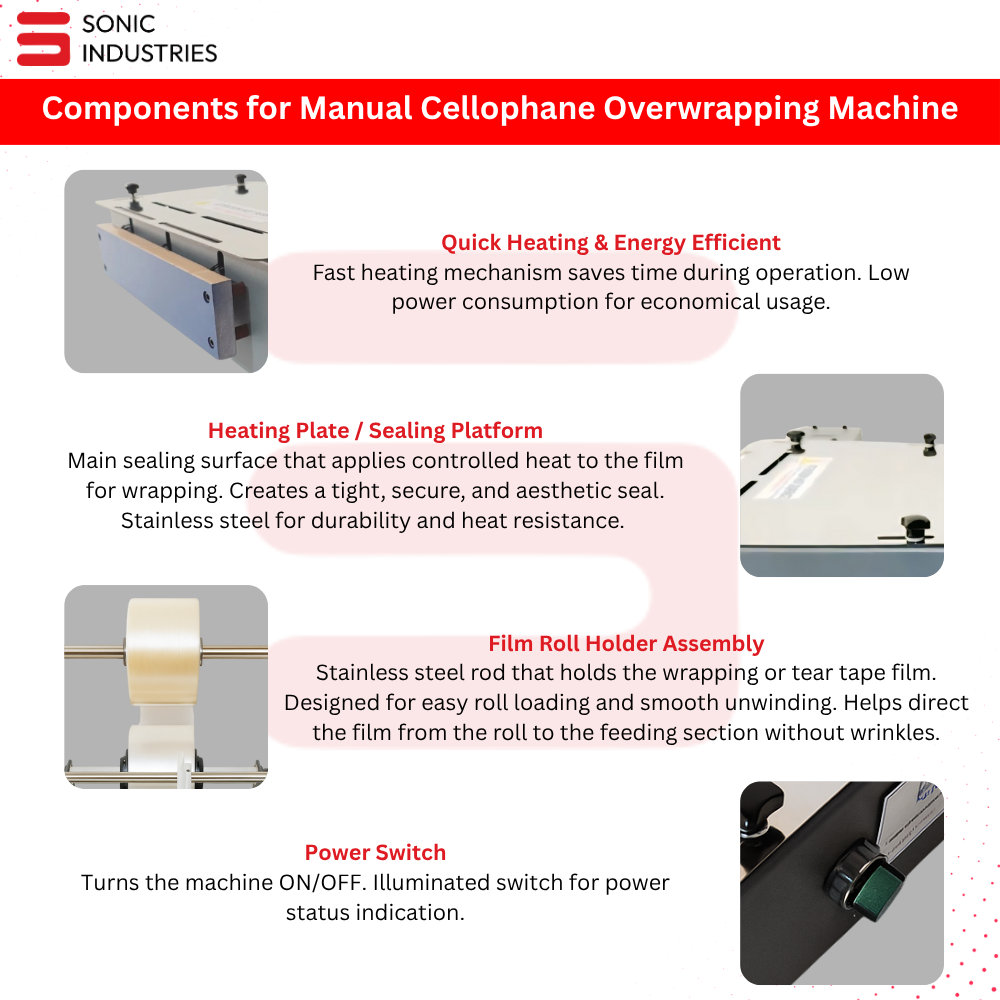 SONIC
INDUSTRIES

Components for Manual Cellophane Overwrapping Machine

Quick Heating & Energy Efficient
Fast heating mechanism saves time during operation. Low power consumption for economical usage.

Heating Plate / Sealing Platform
Main sealing surface that applies controlled heat to the film for wrapping. Creates a tight, secure, and aesthetic seal. Stainless steel for durability and heat resistance.

Film Roll Holder Assembly
Stainless steel rod that holds the wrapping or tear tape film. Designed for easy roll loading and smooth unwinding. Helps direct the film from the roll to the feeding section without wrinkles.

Power Switch
Turns the machine ON/OFF. Illuminated switch for power status indication.